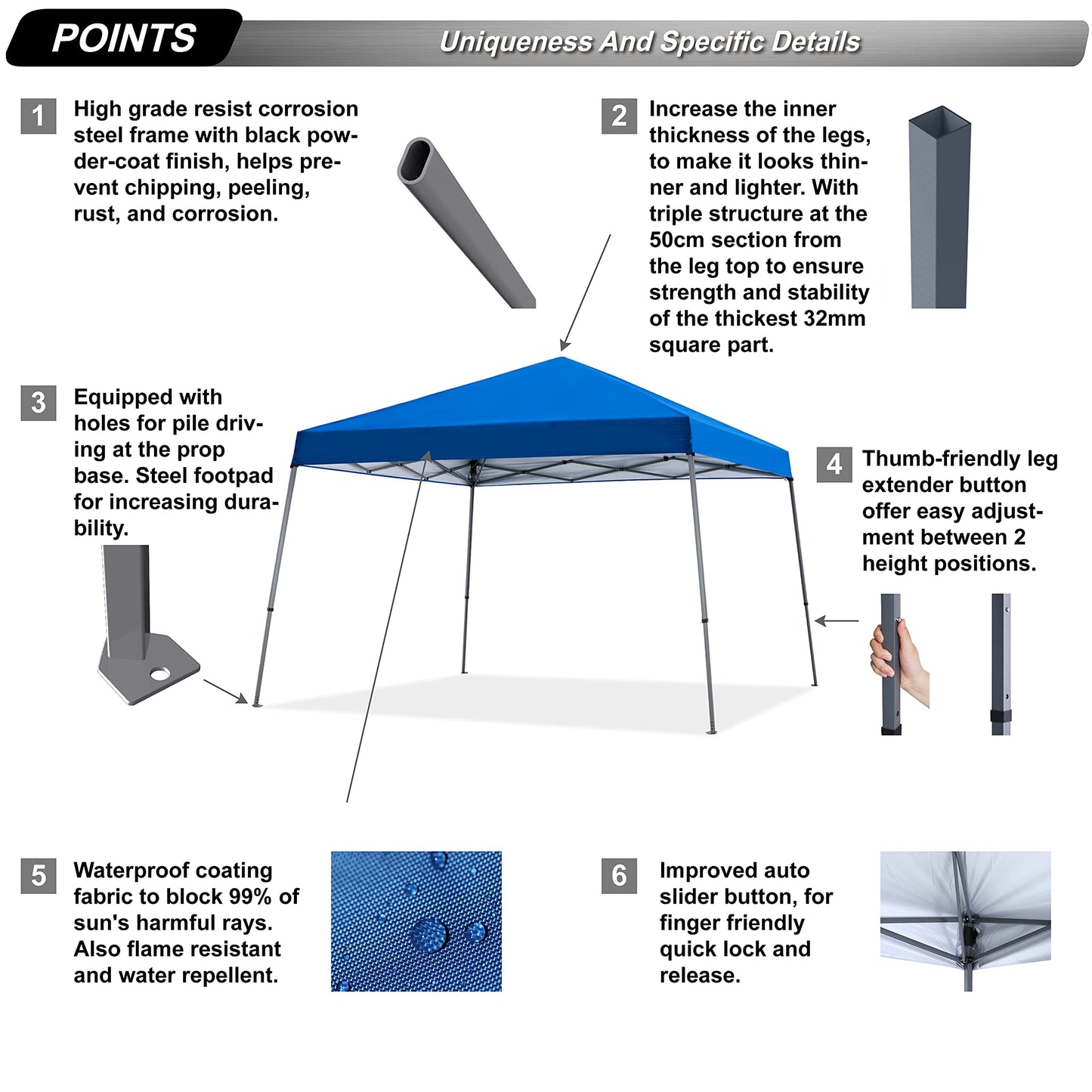 POINTS

Uniqueness And Specific Details

1

High grade resist corrosion steel frame with black powder-coat finish, helps prevent chipping, peeling, rust, and corrosion.

2

Increase the inner thickness of the legs, to make it looks thinner and lighter. With triple structure at the 50cm section from the leg top to ensure strength and stability of the thickest 32mm square part.

3

Equipped with holes for pile driving at the prop base. Steel footpad for increasing durability.

4

Thumb-friendly leg extender button offer easy adjustment between 2 height positions.

5

Waterproof coating fabric to block 99% of sun's harmful rays. Also flame resistant and water repellent.

6

Improved auto slider button, for finger friendly quick lock and release.