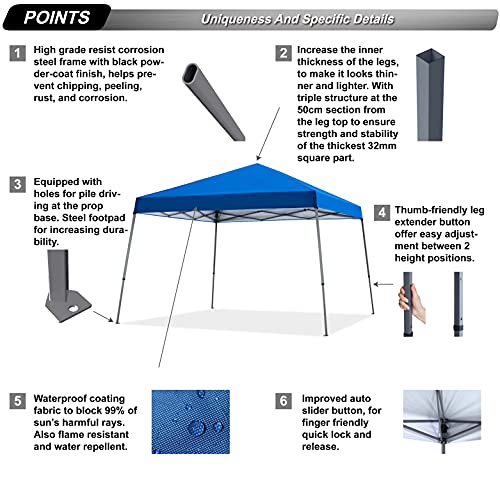 POINTS

Uniqueness And Specific Details

1 High grade resist corrosion steel frame with black powder-coat finish, helps prevent chipping, peeling, rust, and corrosion.

2 Increase the inner thickness of the legs, to make it looks thinner and lighter. With triple structure at the 50cm section from the leg top to ensure strength and stability of the thickest 32mm square part.

3 Equipped with holes for pile driving at the prop base. Steel footpad for increasing durability.

4 Thumb-friendly leg extender button offer easy adjustment between 2 height positions.

5 Waterproof coating fabric to block 99% of sun's harmful rays. Also flame resistant and water repellent.

6 Improved auto slider button, for finger friendly quick lock and release.