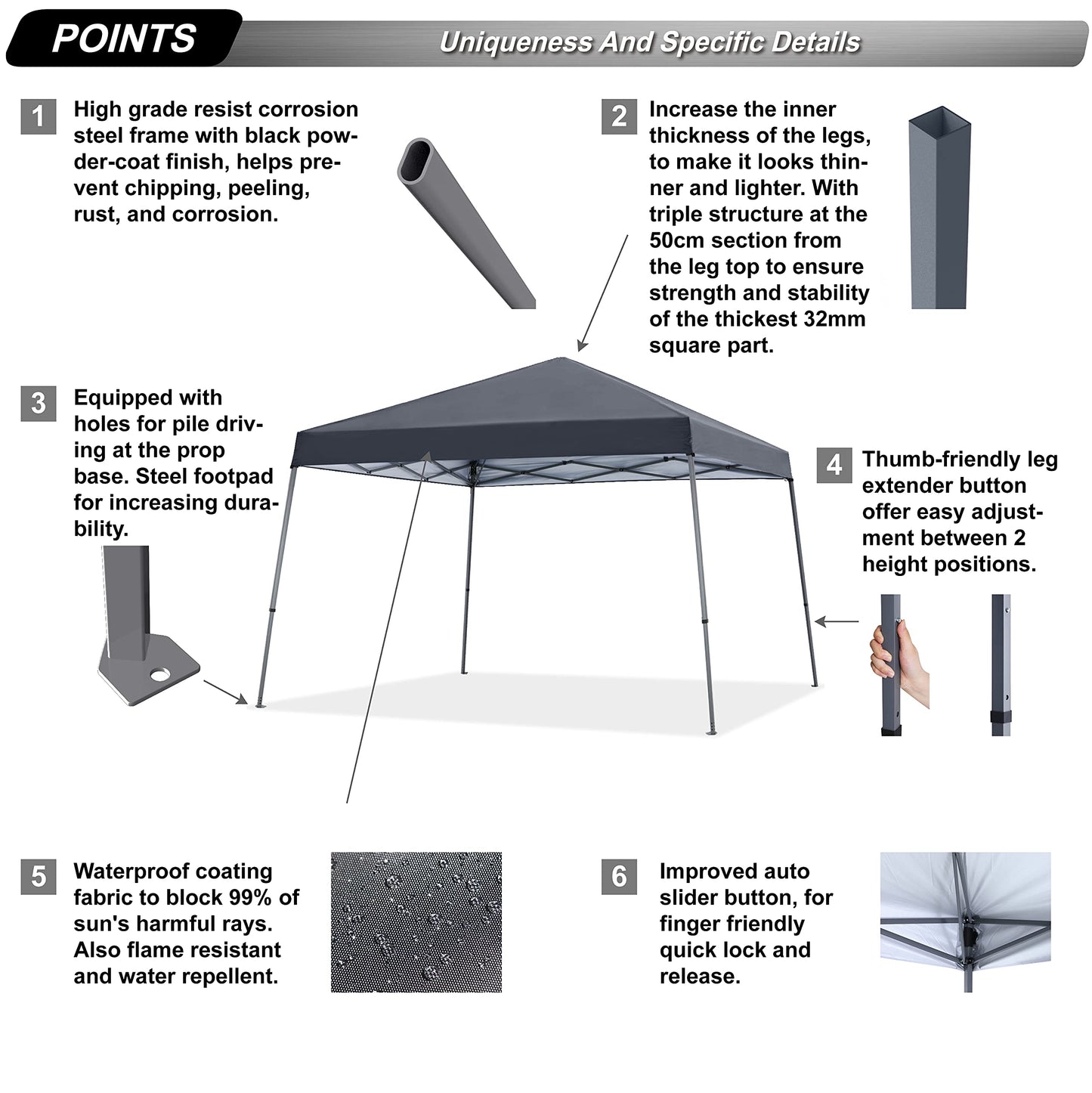 POINTS

Uniqueness And Specific Details

1
High grade resist corrosion steel frame with black powder-coat finish, helps prevent chipping, peeling, rust, and corrosion.

2
Increase the inner thickness of the legs, to make it looks thinner and lighter. With triple structure at the 50cm section from the leg top to ensure strength and stability of the thickest 32mm square part.

3
Equipped with holes for pile driving at the prop base. Steel footpad for increasing durability.

4
Thumb-friendly leg extender button offer easy adjustment between 2 height positions.

5
Waterproof coating fabric to block 99% of sun's harmful rays. Also flame resistant and water repellent.

6
Improved auto slider button, for finger friendly quick lock and release.