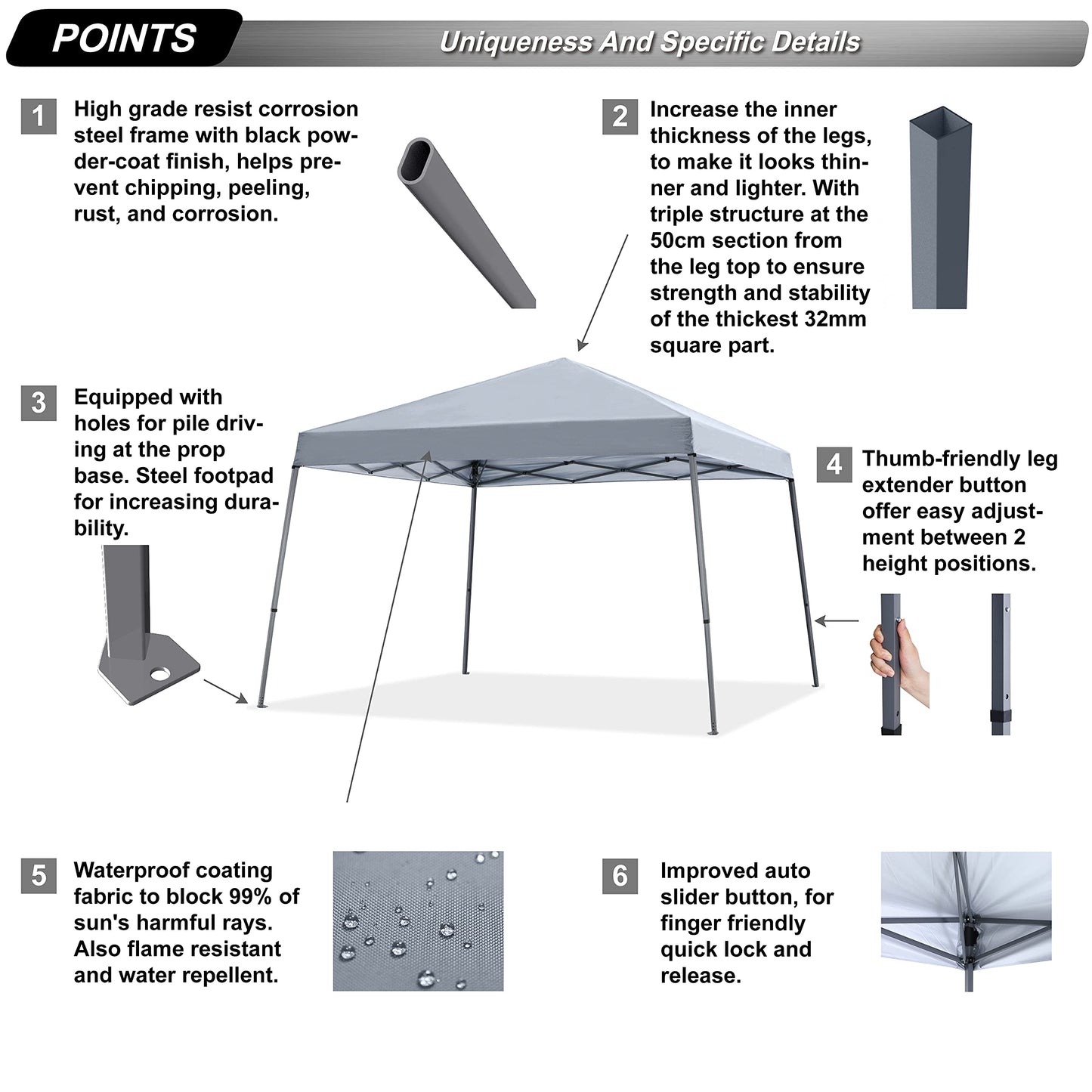 POINTS

Uniqueness And Specific Details

1 High grade resist corrosion steel frame with black powder-coat finish, helps prevent chipping, peeling, rust, and corrosion.

2 Increase the inner thickness of the legs, to make it looks thinner and lighter. With triple structure at the 50cm section from the leg top to ensure strength and stability of the thickest 32mm square part.

3 Equipped with holes for pile driving at the prop base. Steel footpad for increasing durability.

4 Thumb-friendly leg extender button offer easy adjustment between 2 height positions.

5 Waterproof coating fabric to block 99% of sun's harmful rays. Also flame resistant and water repellent.

6 Improved auto slider button, for finger friendly quick lock and release.